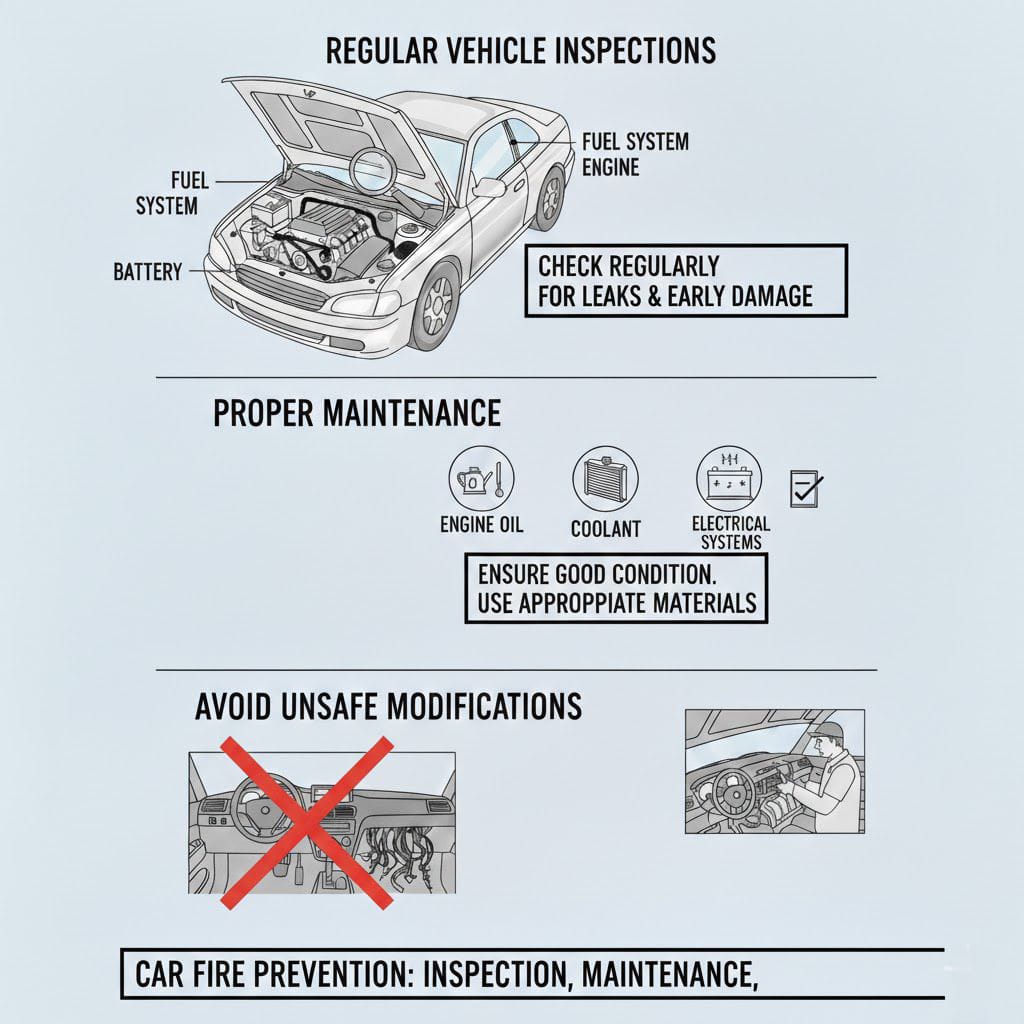 REGULAR VEHICLE INSPECTIONS

FUEL SYSTEM

BATTERY

FUEL SYSTEM
ENGINE

CHECK REGULARLY
FOR LEAKS & EARLY DAMAGE

PROPER MAINTENANCE

ENGINE OIL

COOLANT

ELECTRICAL SYSTEMS

ENSURE GOOD CONDITION.
USE APPROPPIATE MATERIALS

AVOID UNSAFE MODIFICATIONS

CAR FIRE PREVENTION: INSPECTION, MAINTENANCE,